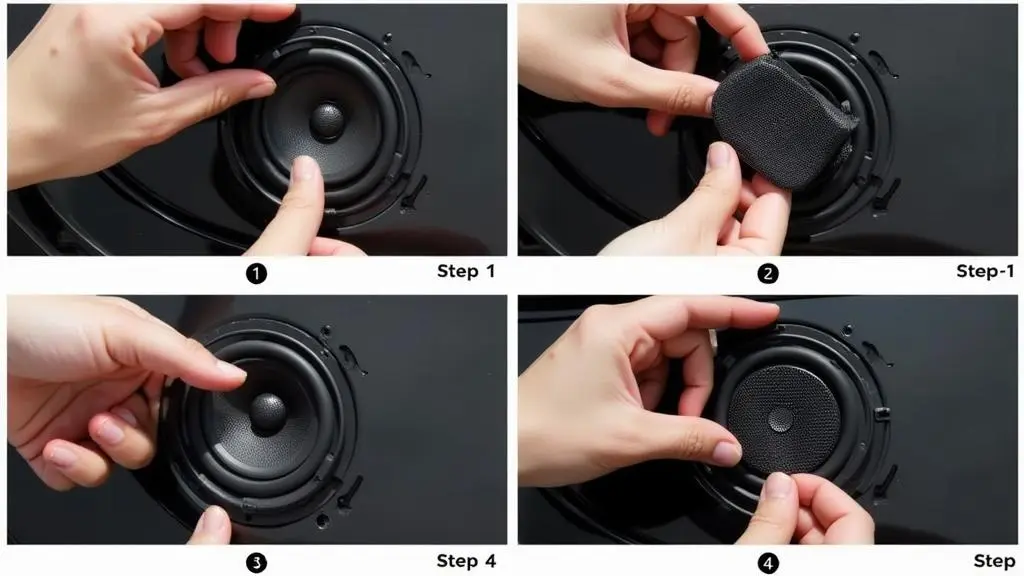 1 Step 1

2 Step-1

3 Step 4

4 Step